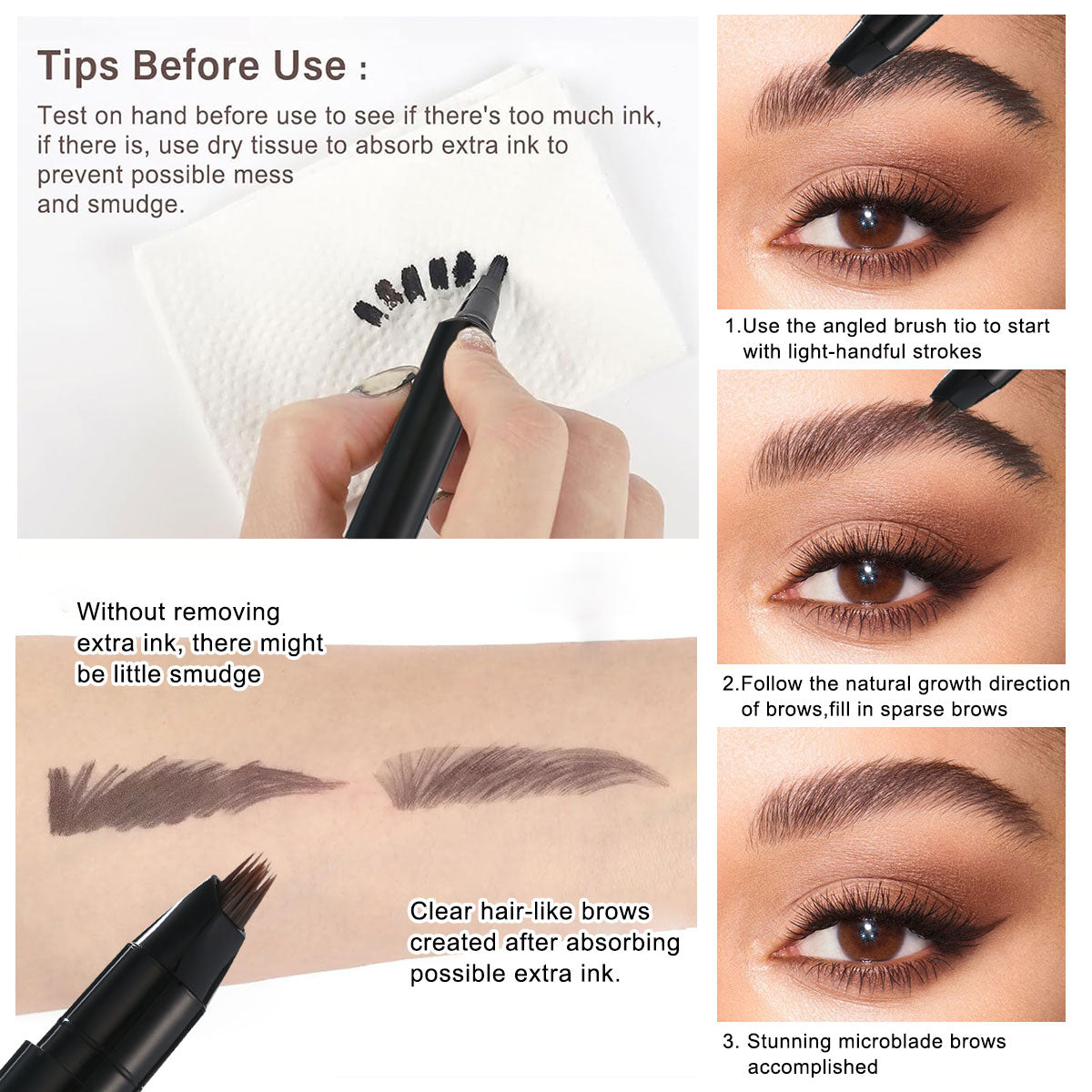 Tips Before Use :

Test on hand before use to see if there's too much ink, if there is, use dry tissue to absorb extra ink to prevent possible mess and smudge.

Without removing extra ink, there might be little smudge

Clear hair-like brows created after absorbing possible extra ink.

1.Use the angled brush tio to start with light-handful strokes

2.Follow the natural growth direction of brows,fill in sparse brows

3. Stunning microblade brows accomplished